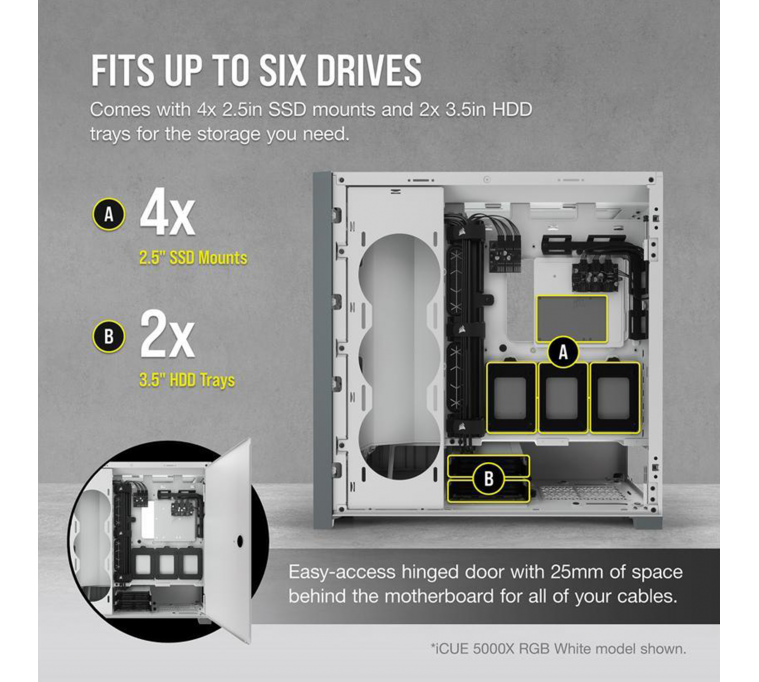 FITS UP TO SIX DRIVES
Comes with 4x 2.5in SSD mounts and 2x 3.5in HDD trays for the storage you need.

A 4x
2.5" SSD Mounts

B 2x
3.5" HDD Trays

A

B

Easy-access hinged door with 25mm of space behind the motherboard for all of your cables.

*iCUE 5000X RGB White model shown.